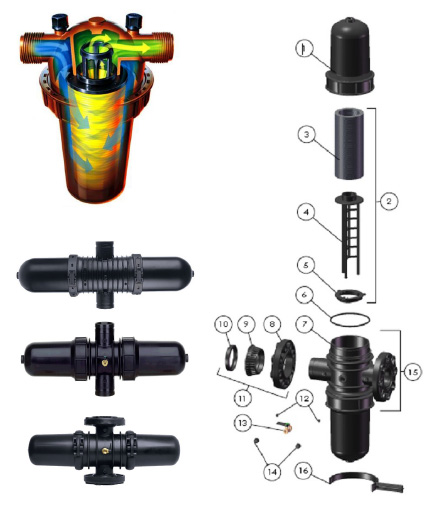 1
3
2
4
5
6
10
9
8
7
15
11
12
13
14
16